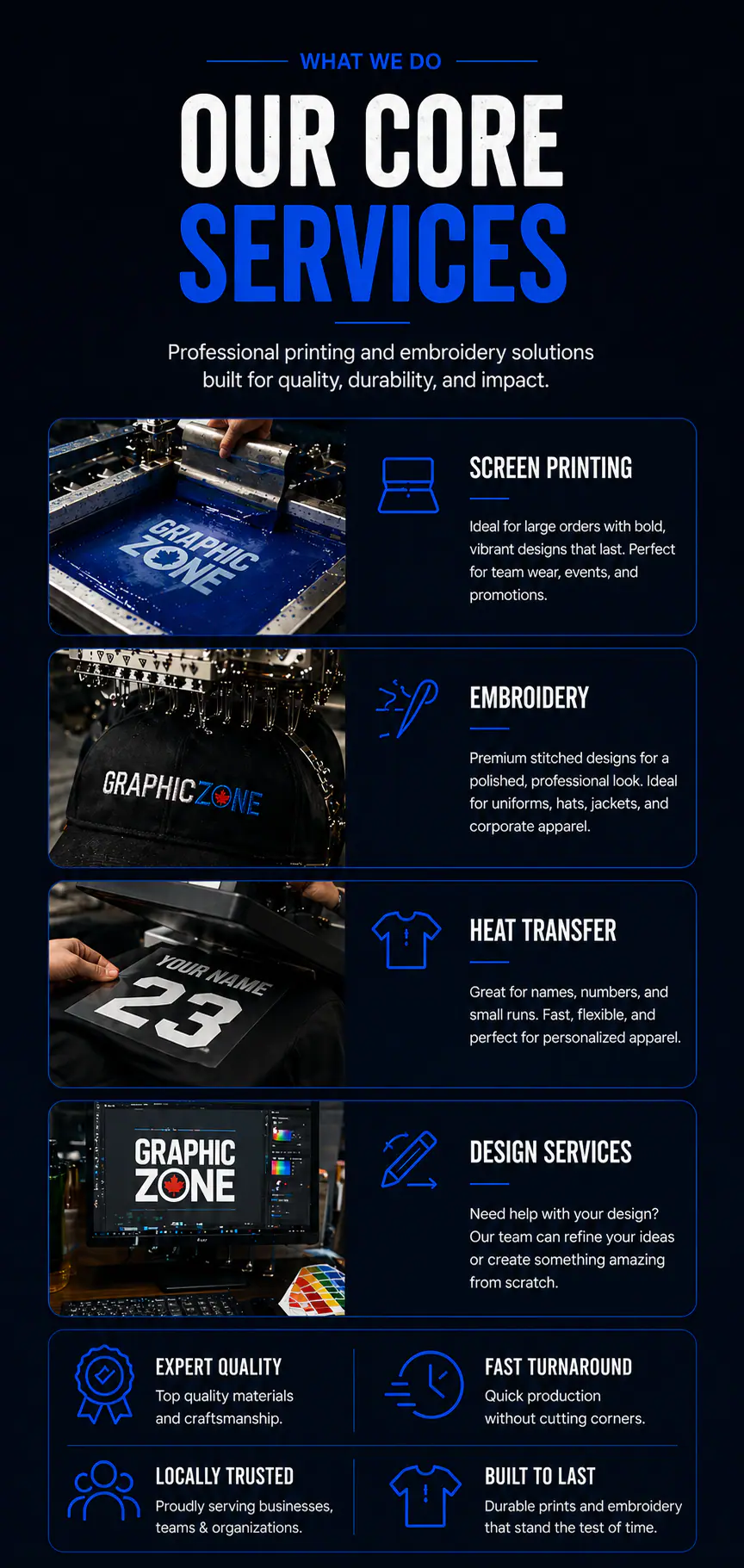 WHAT WE DO

OUR CORE SERVICES

Professional printing and embroidery solutions built for quality, durability, and impact.

GRAPHIC ZONE

SCREEN PRINTING

Ideal for large orders with bold, vibrant designs that last. Perfect for team wear, events, and promotions.

GRAPHICZONE

EMBROIDERY

Premium stitched designs for a polished, professional look. Ideal for uniforms, hats, jackets, and corporate apparel.

YOUR NAME 23

HEAT TRANSFER

Great for names, numbers, and small runs. Fast, flexible, and perfect for personalized apparel.

GRAPHIC ZONE

DESIGN SERVICES

Need help with your design? Our team can refine your ideas or create something amazing from scratch.

EXPERT QUALITY
Top quality materials and craftsmanship.

FAST TURNAROUND
Quick production without cutting corners.

LOCALLY TRUSTED
Proudly serving businesses, teams & organizations.

BUILT TO LAST
Durable prints and embroidery that stand the test of time.